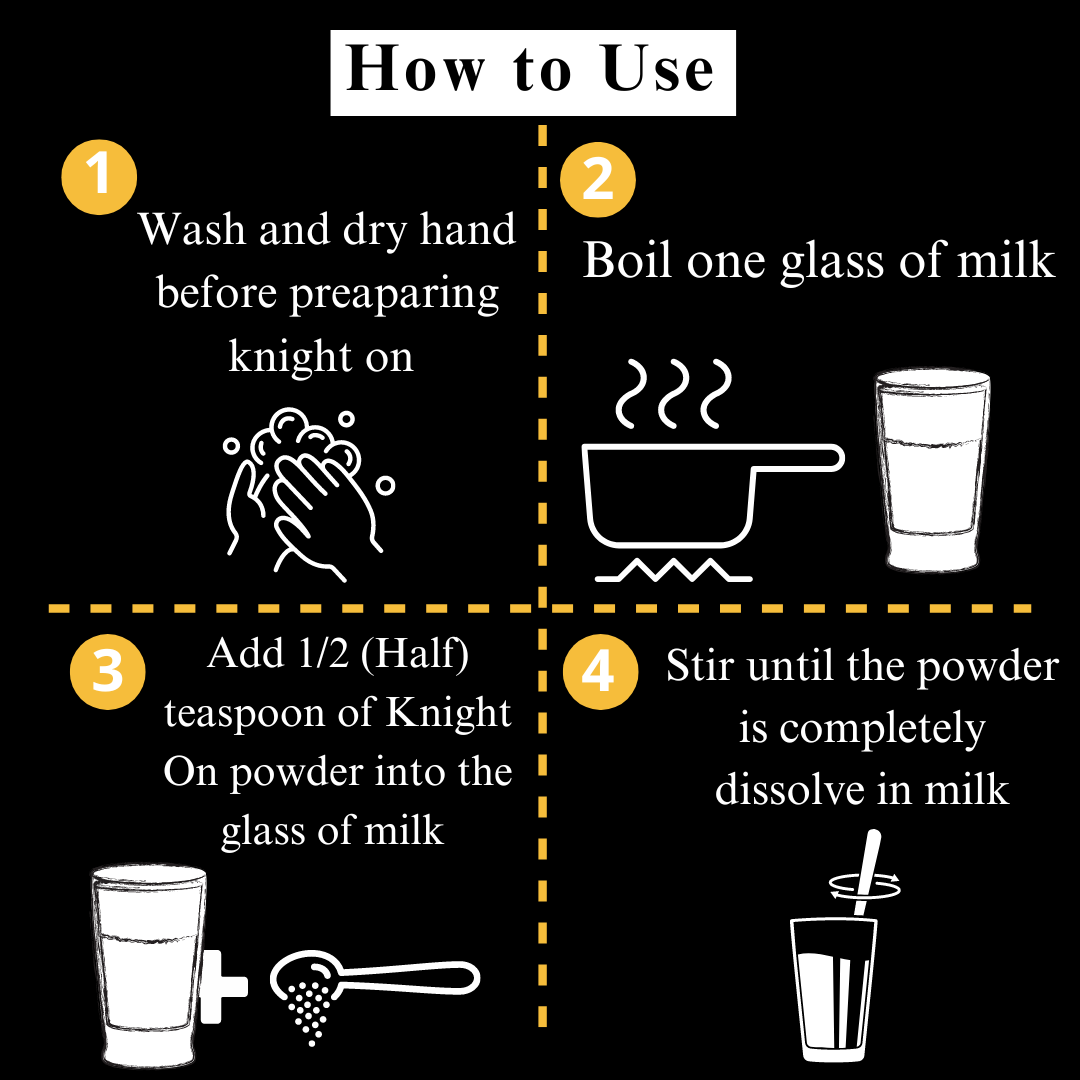 How to Use

1

Wash and dry hand before preaparing knight on

2

Boil one glass of milk

3

Add 1/2 (Half) teaspoon of Knight On powder into the glass of milk

4

Stir until the powder is completely dissolve in milk